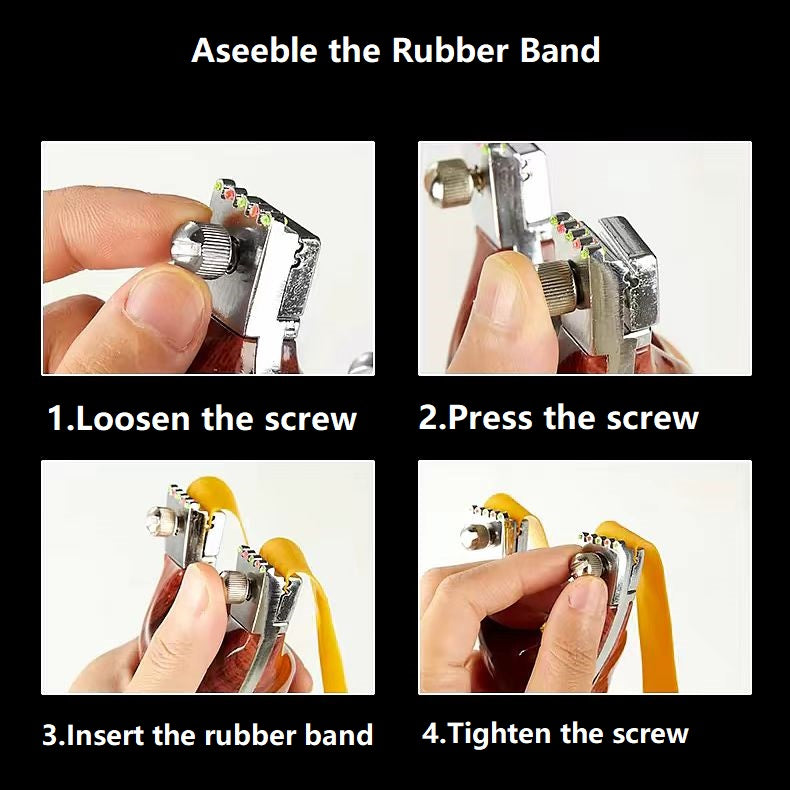 Aseeble the Rubber Band

1.Loosen the screw

2.Press the screw

3.Insert the rubber band

4.Tighten the screw